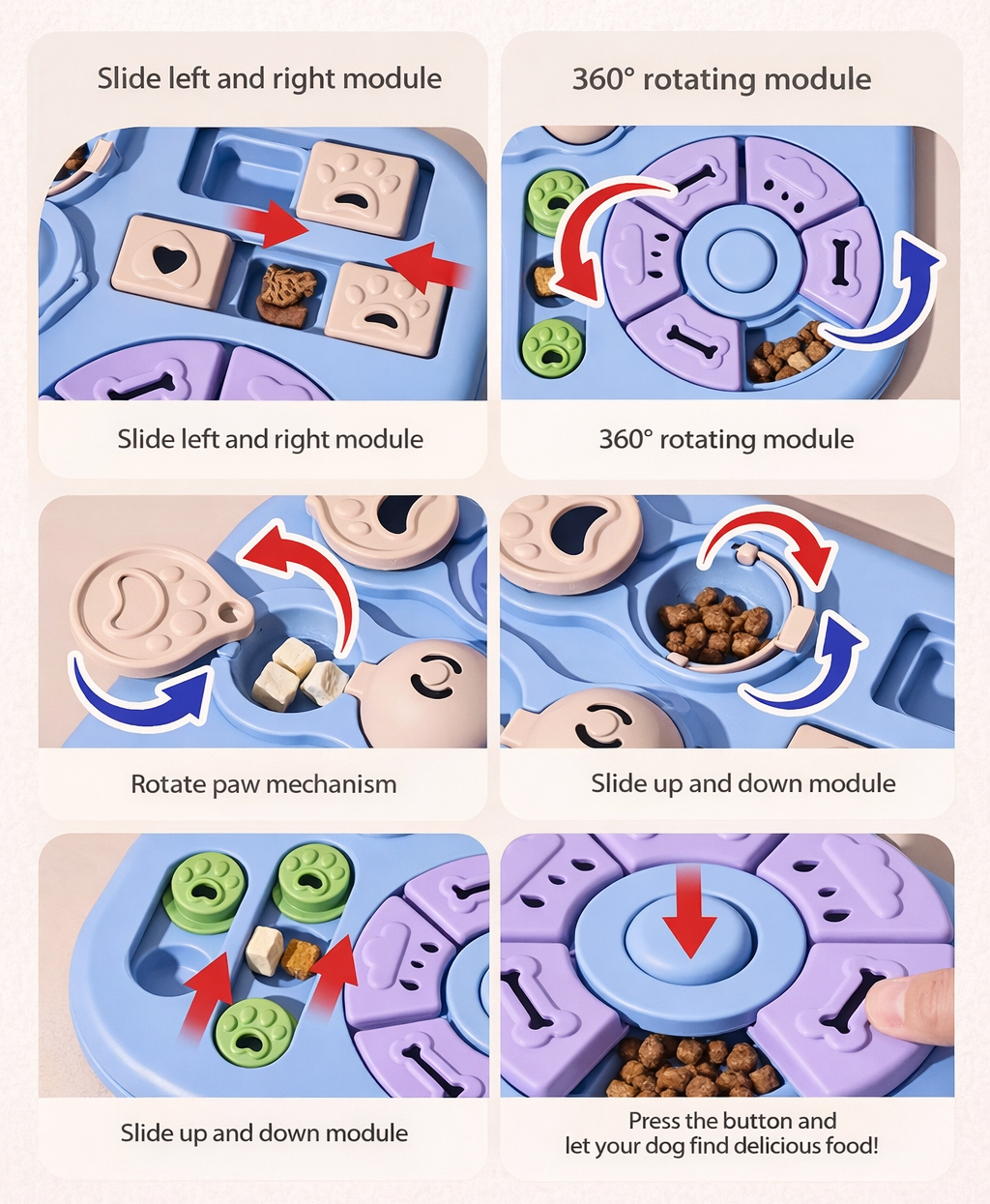 Slide left and right module

Slide left and right module

360° rotating module

360° rotating module

Rotate paw mechanism

Slide up and down module

Slide up and down module

Press the button and let your dog find delicious food!